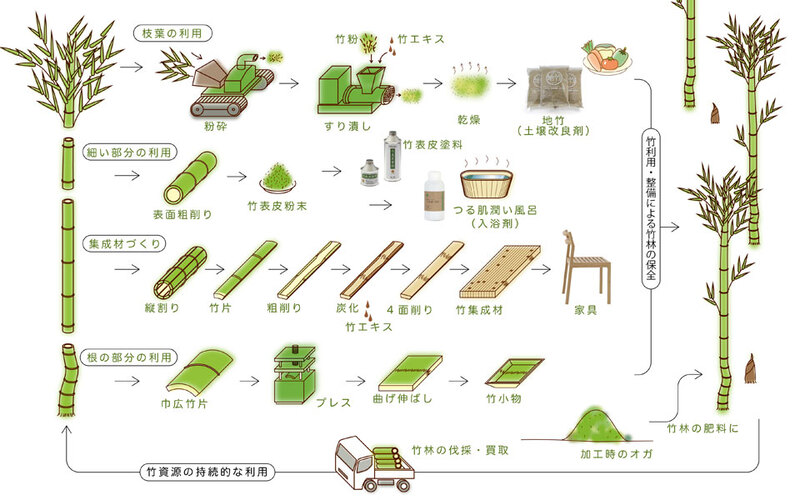 枝葉の利用

粉砕

竹粉　竹エキス

すり潰し

乾燥

地竹
（土壌改良剤）

細い部分の利用

表面粗削り

竹表皮粉末

竹表皮塗料

つる肌潤い風呂
（入浴剤）

集成材づくり

縦割り

竹片

粗削り

炭化

竹エキス

４面削り

竹集成材

家具

根の部分の利用

巾広竹片

プレス

曲げ伸ばし

竹小物

竹利用・整備による竹林の保全

竹林の肥料に

加工時のオガ

竹林の伐採・買取

竹資源の持続的な利用